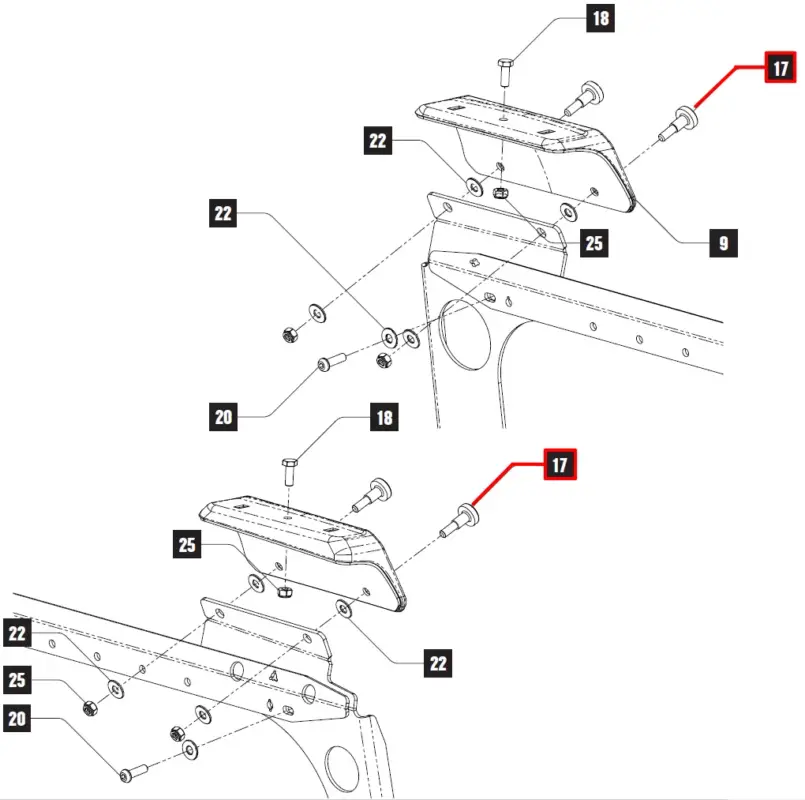 18
17
22
22
25
9
20
18
17
25
22
22
25
20